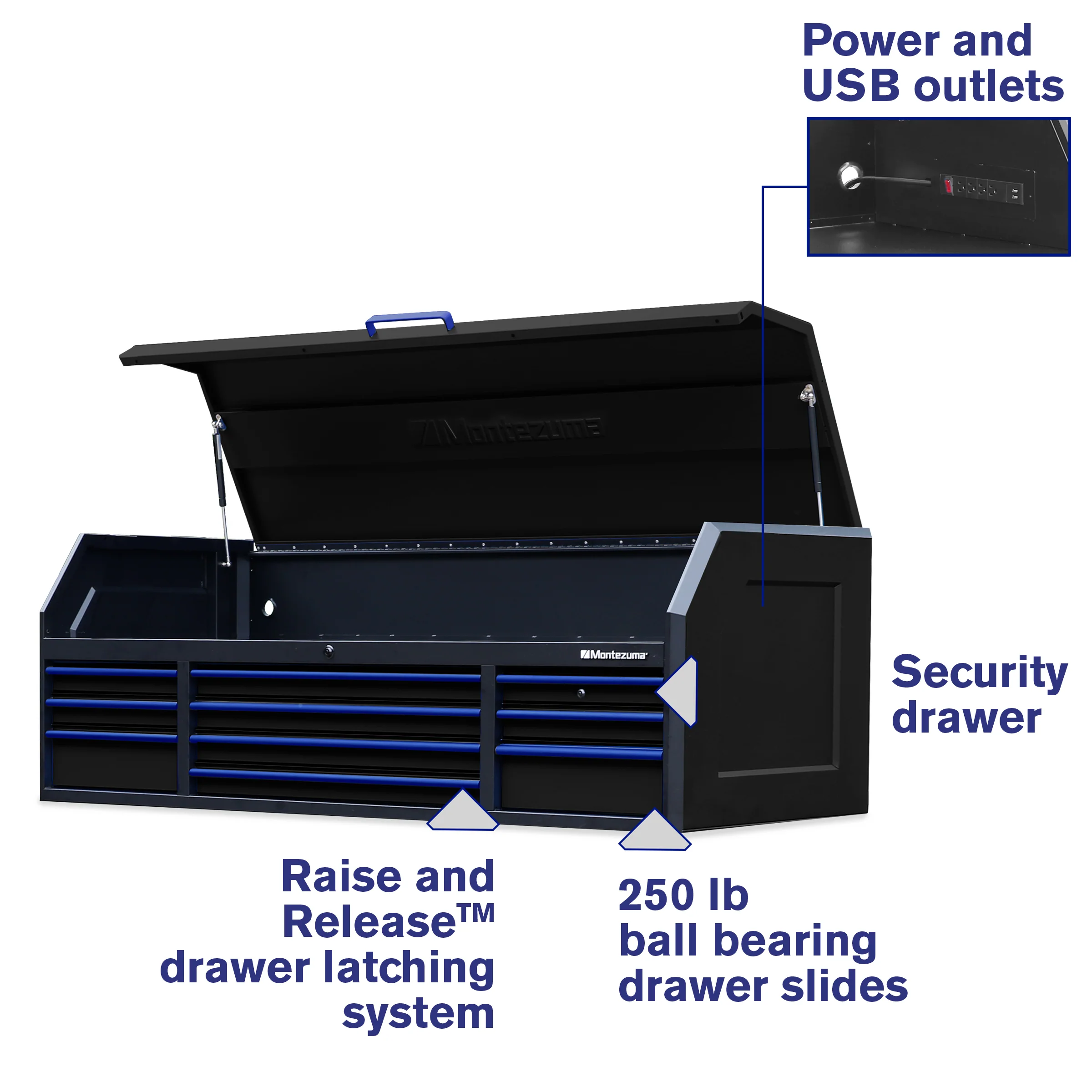 Power and USB outlets

Montezuma

Montezuma

Security drawer

Raise and Release™ drawer latching system

250 lb ball bearing drawer slides