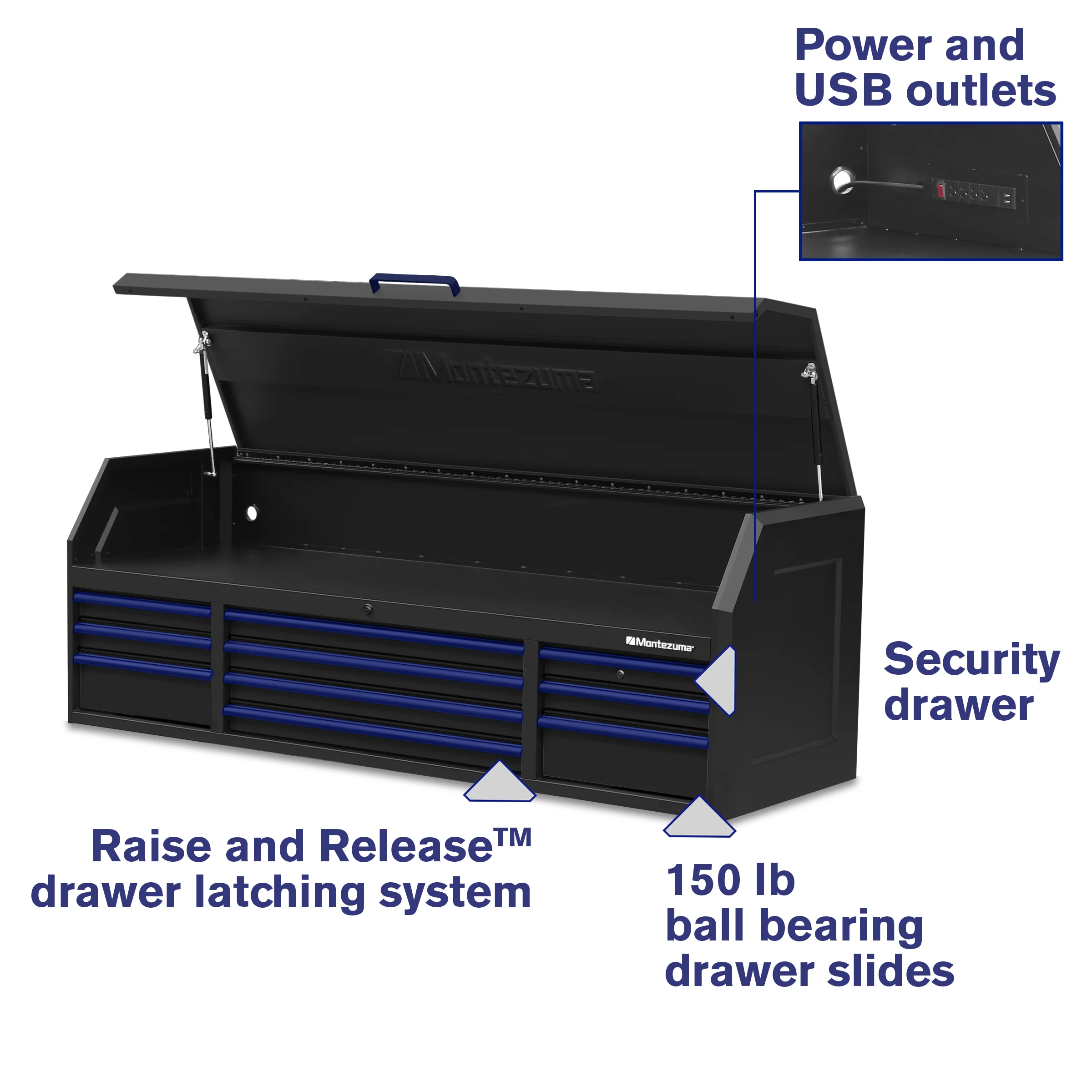 Power and USB outlets

Montezuma

Montezuma

Security drawer

Raise and Release™ drawer latching system

150 lb ball bearing drawer slides