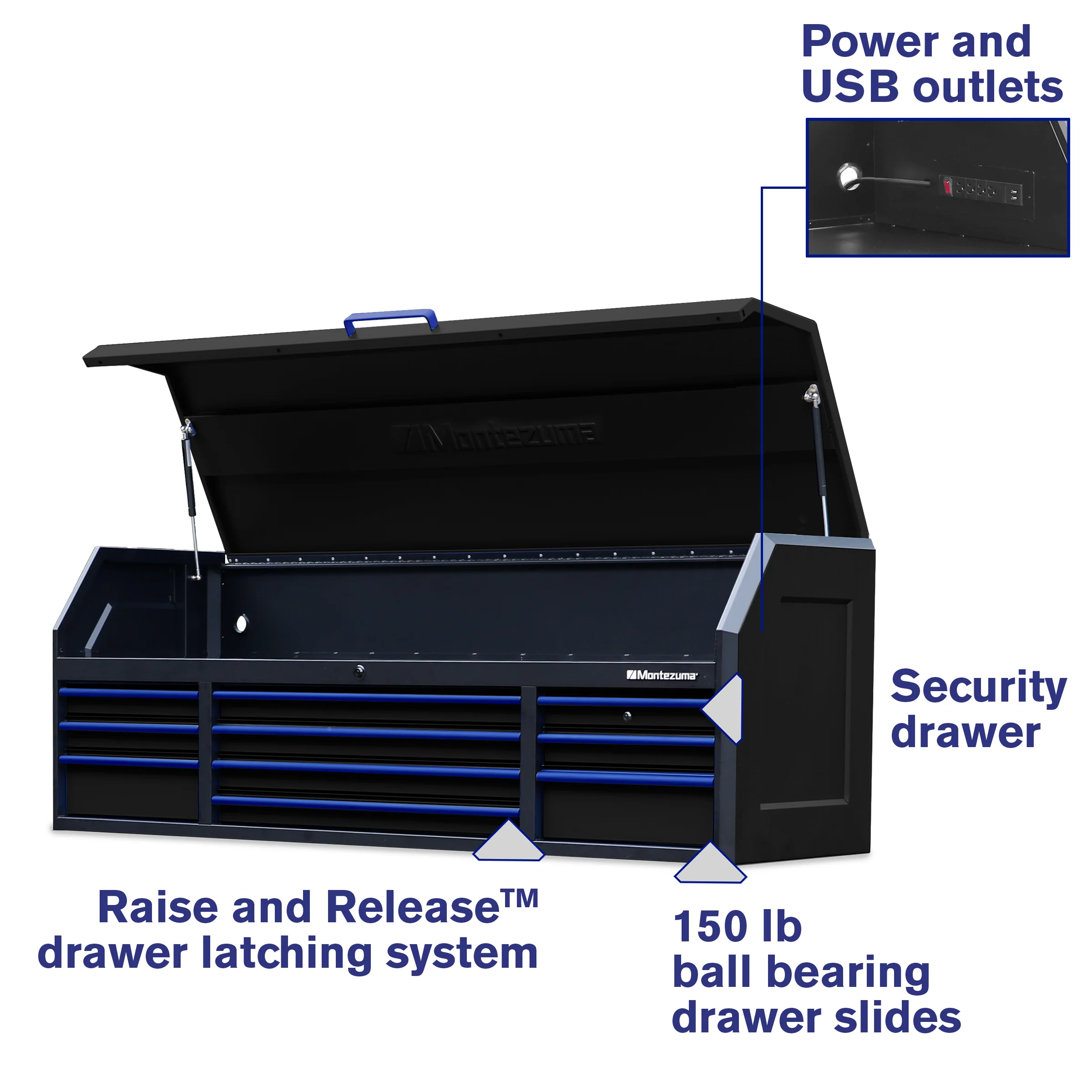 Power and USB outlets

Montezuma

Montezuma

Security drawer

Raise and Release™ drawer latching system

150 lb ball bearing drawer slides