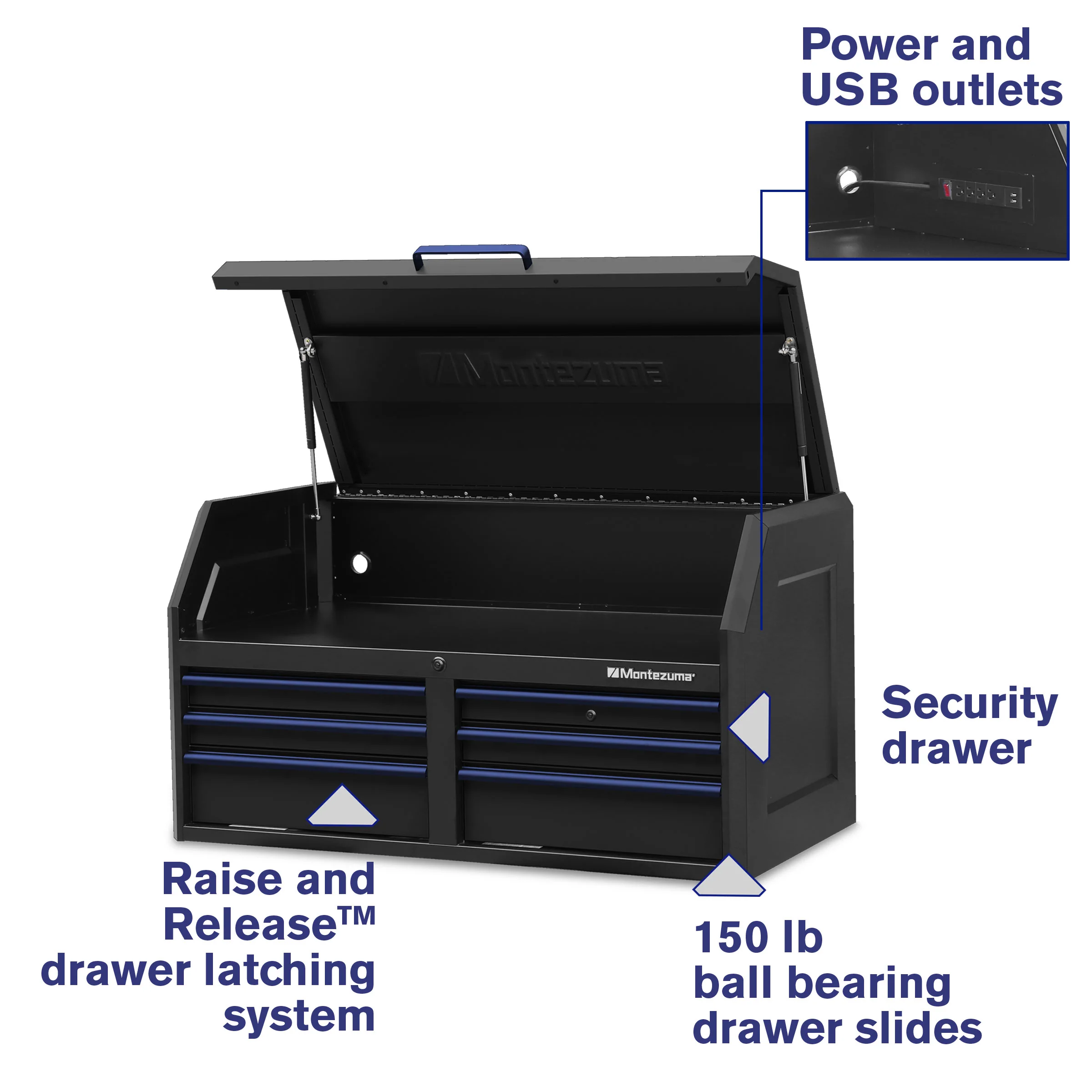 Power and USB outlets

Montezuma

Montezuma

Security drawer

Raise and Release™ drawer latching system

150 lb ball bearing drawer slides