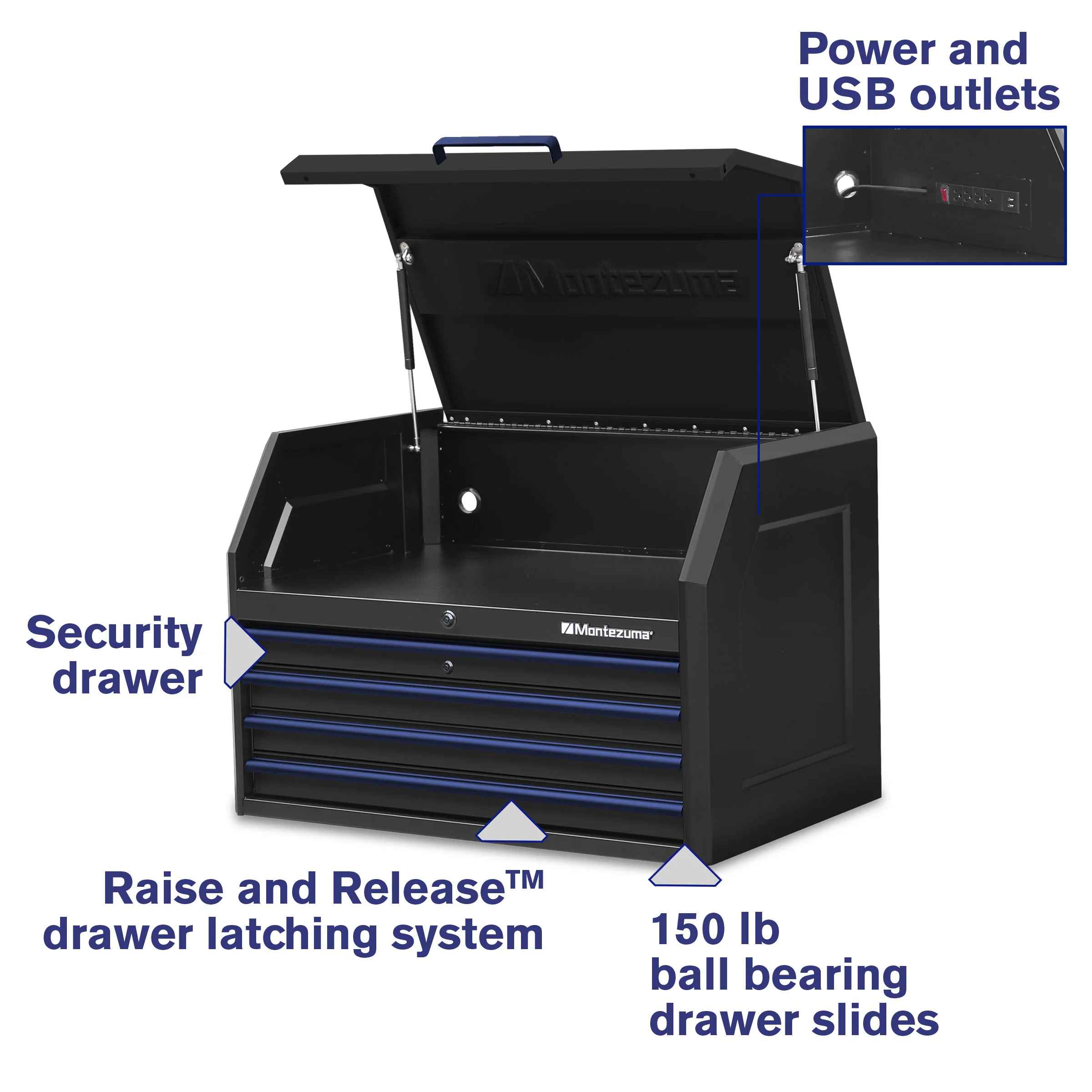 Power and USB outlets

Montezuma

Montezuma

Security drawer

Raise and Release™ drawer latching system

150 lb ball bearing drawer slides