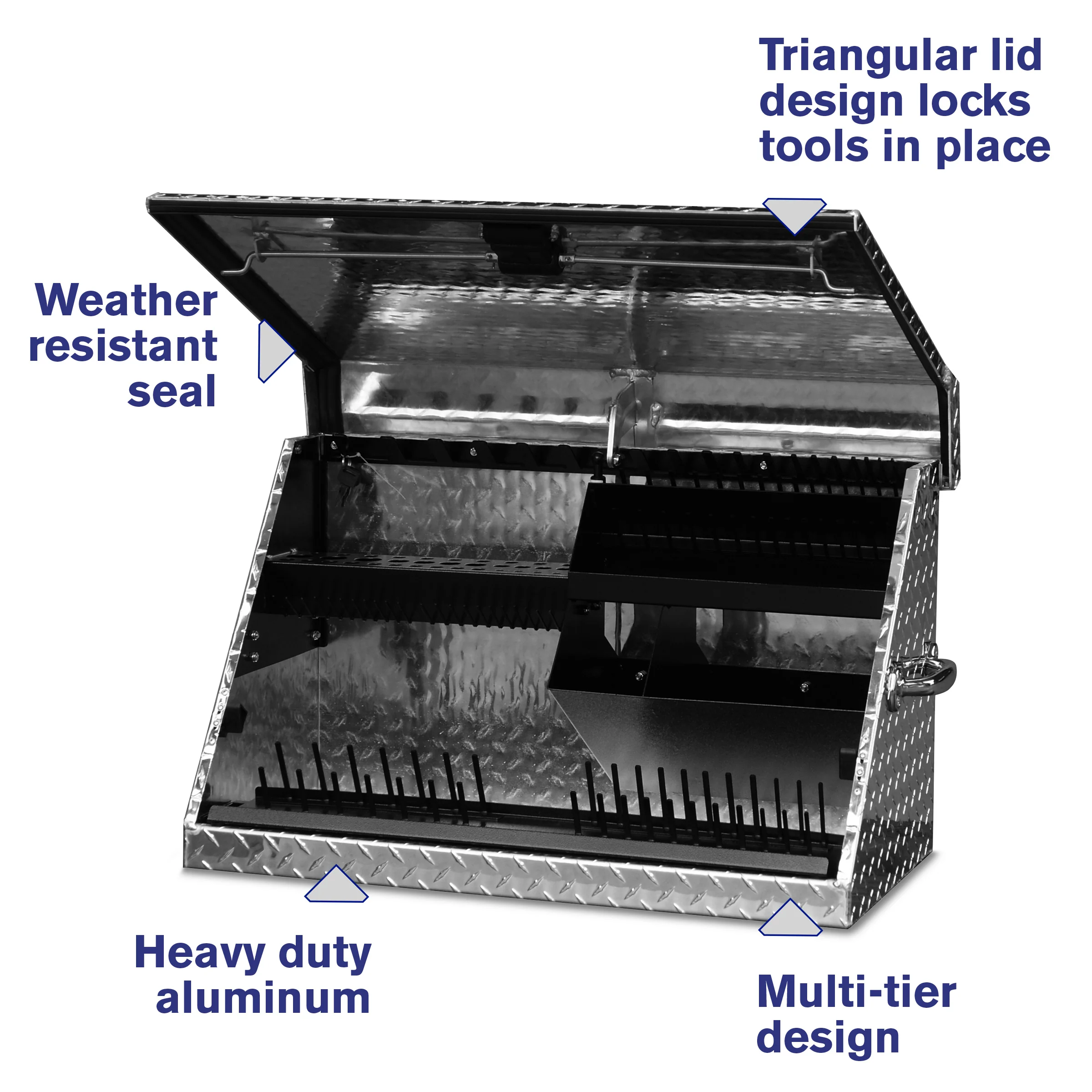 Triangular lid design locks tools in place

Weather resistant seal

Heavy duty aluminum

Multi-tier design