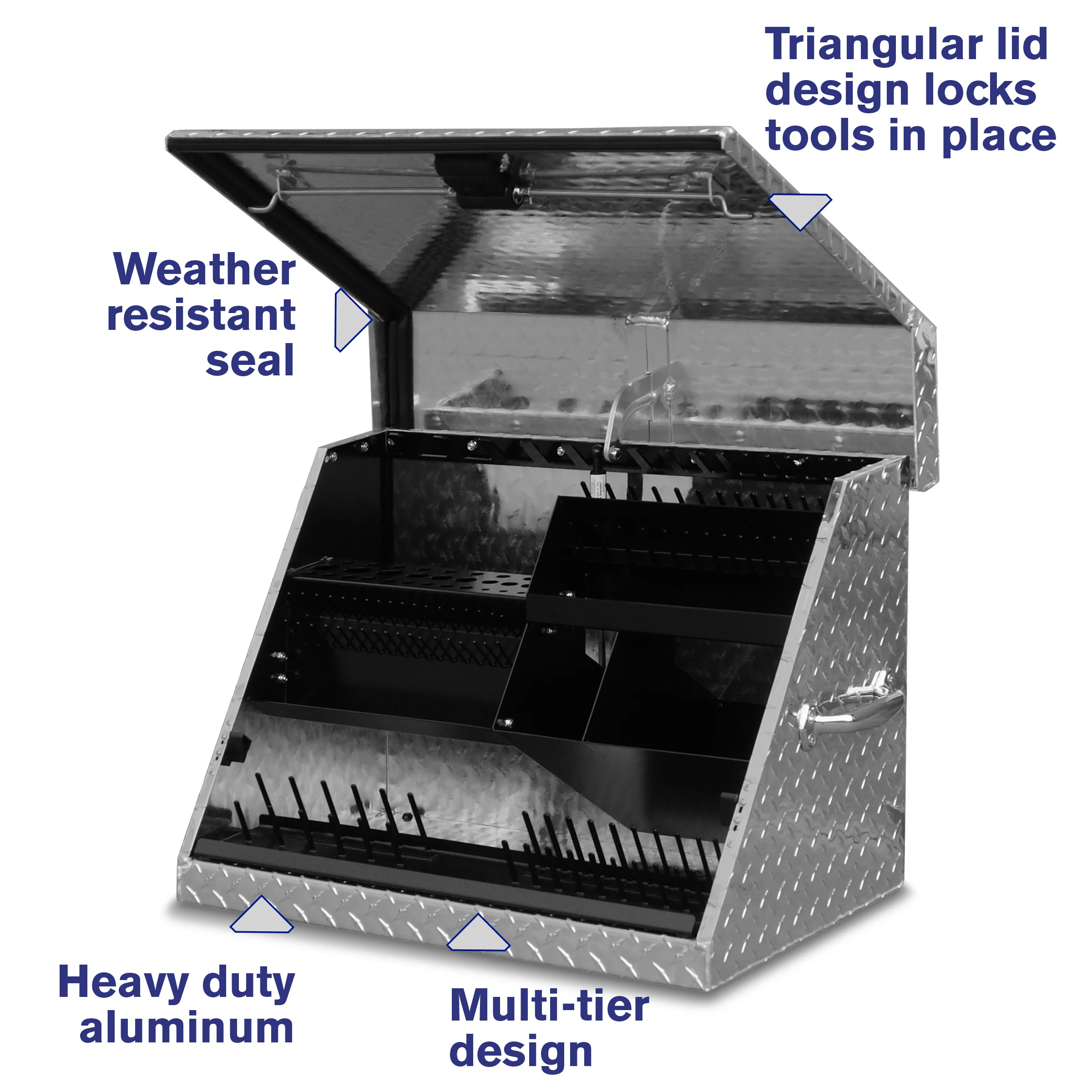 Triangular lid design locks tools in place

Weather resistant seal

Heavy duty aluminum

Multi-tier design