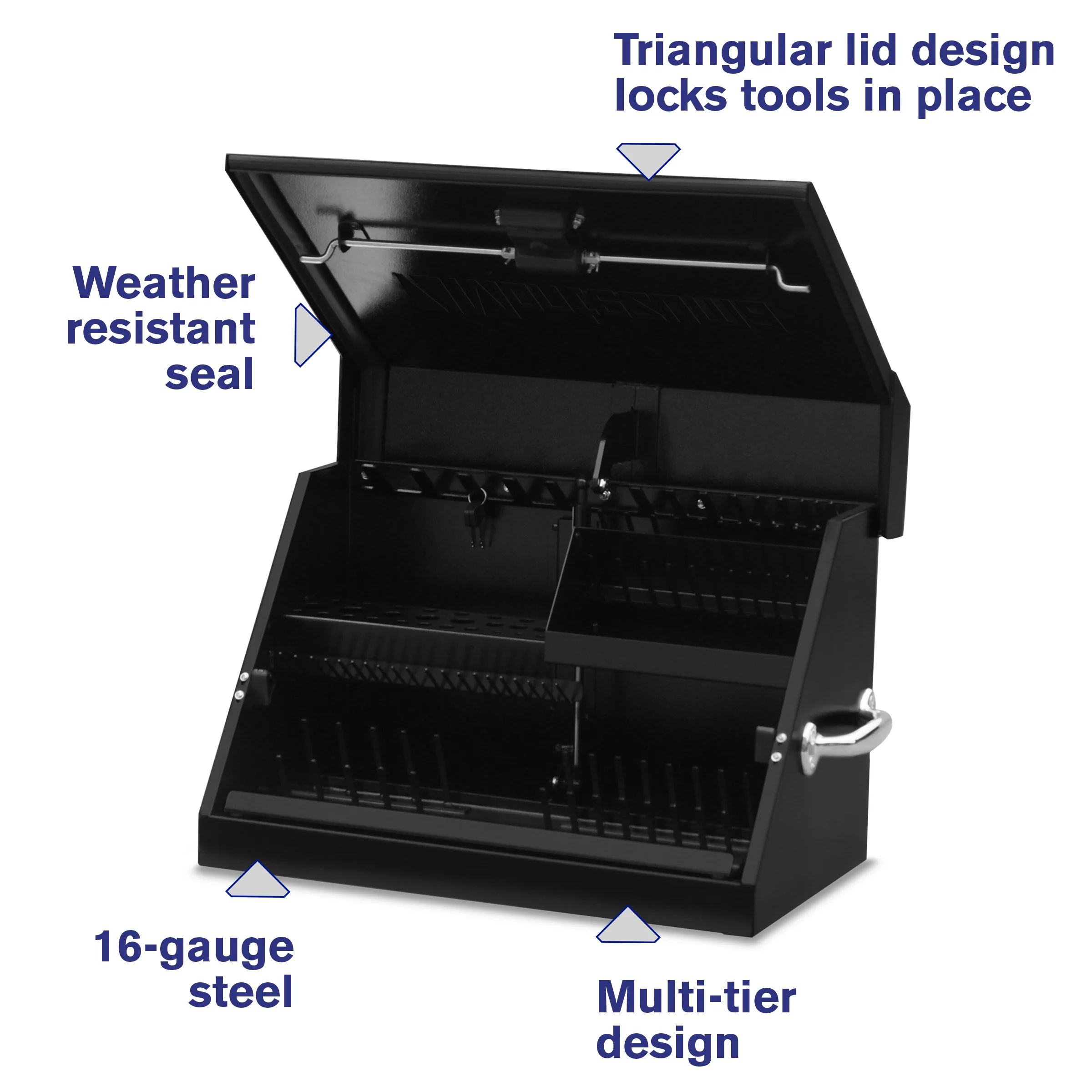 Triangular lid design locks tools in place

Weather resistant seal

16-gauge steel

Multi-tier design